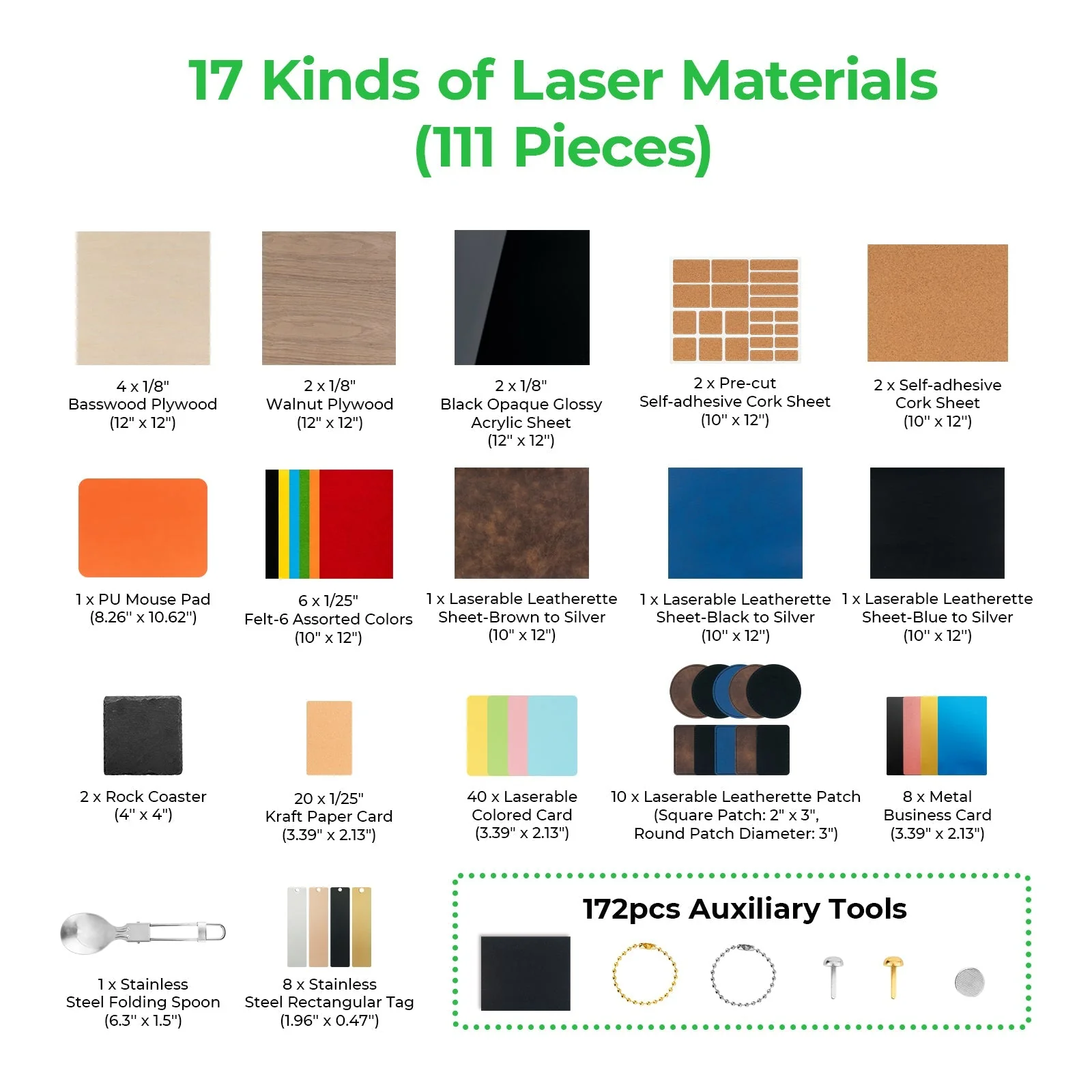 17 Kinds of Laser Materials
(111 Pieces)

4 x 1/8"
Basswood Plywood
(12" x 12")

2 x 1/8"
Walnut Plywood
(12" x 12")

2 x 1/8"
Black Opaque Glossy
Acrylic Sheet
(12" x 12")

2 x Pre-cut
Self-adhesive Cork Sheet
(10" x 12")

2 x Self-adhesive
Cork Sheet
(10" x 12")

1 x PU Mouse Pad
(8.26" x 10.62")

6 x 1/25"
Felt-6 Assorted Colors
(10" x 12")

1 x Laserable Leatherette
Sheet-Brown to Silver
(10" x 12")

1 x Laserable Leatherette
Sheet-Black to Silver
(10" x 12")

1 x Laserable Leatherette
Sheet-Blue to Silver
(10" x 12")

2 x Rock Coaster
(4" x 4")

20 x 1/25"
Kraft Paper Card
(3.39" x 2.13")

40 x Laserable
Colored Card
(3.39" x 2.13")

10 x Laserable Leatherette Patch
(Square Patch: 2" x 3",
Round Patch Diameter: 3")

8 x Metal
Business Card
(3.39" x 2.13")

1 x Stainless
Steel Folding Spoon
(6.3" x 1.5")

8 x Stainless
Steel Rectangular Tag
(1.96" x 0.47")

172pcs Auxiliary Tools